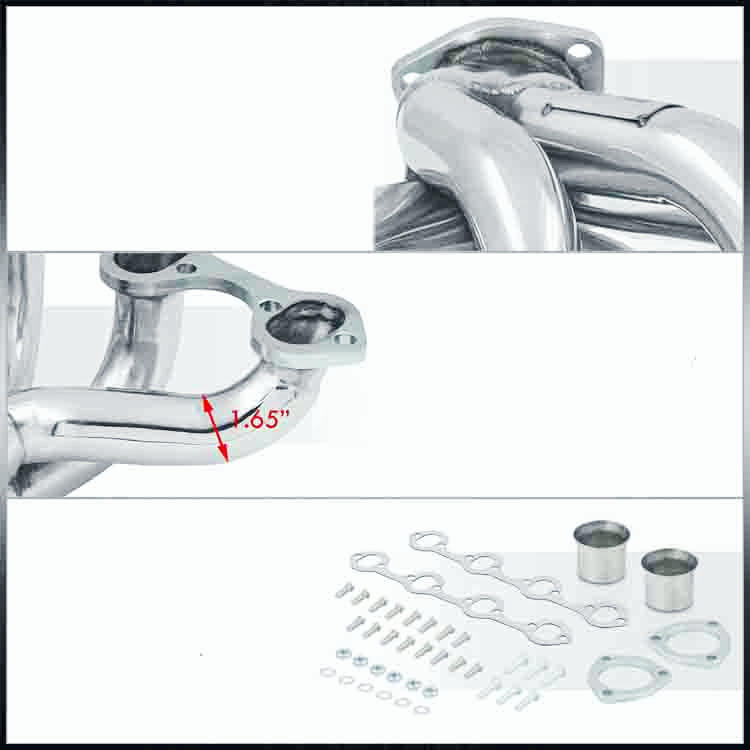 1.65"