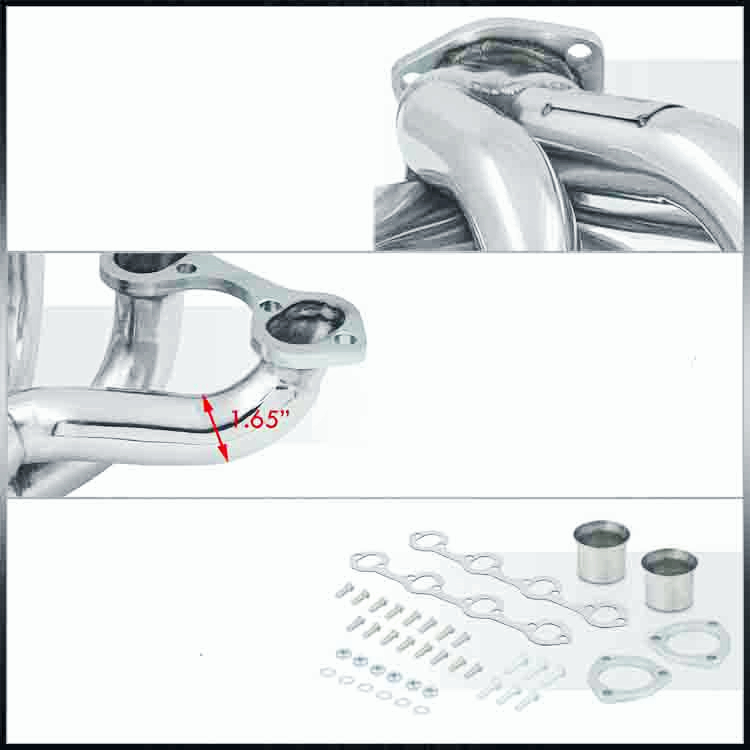 1.65"